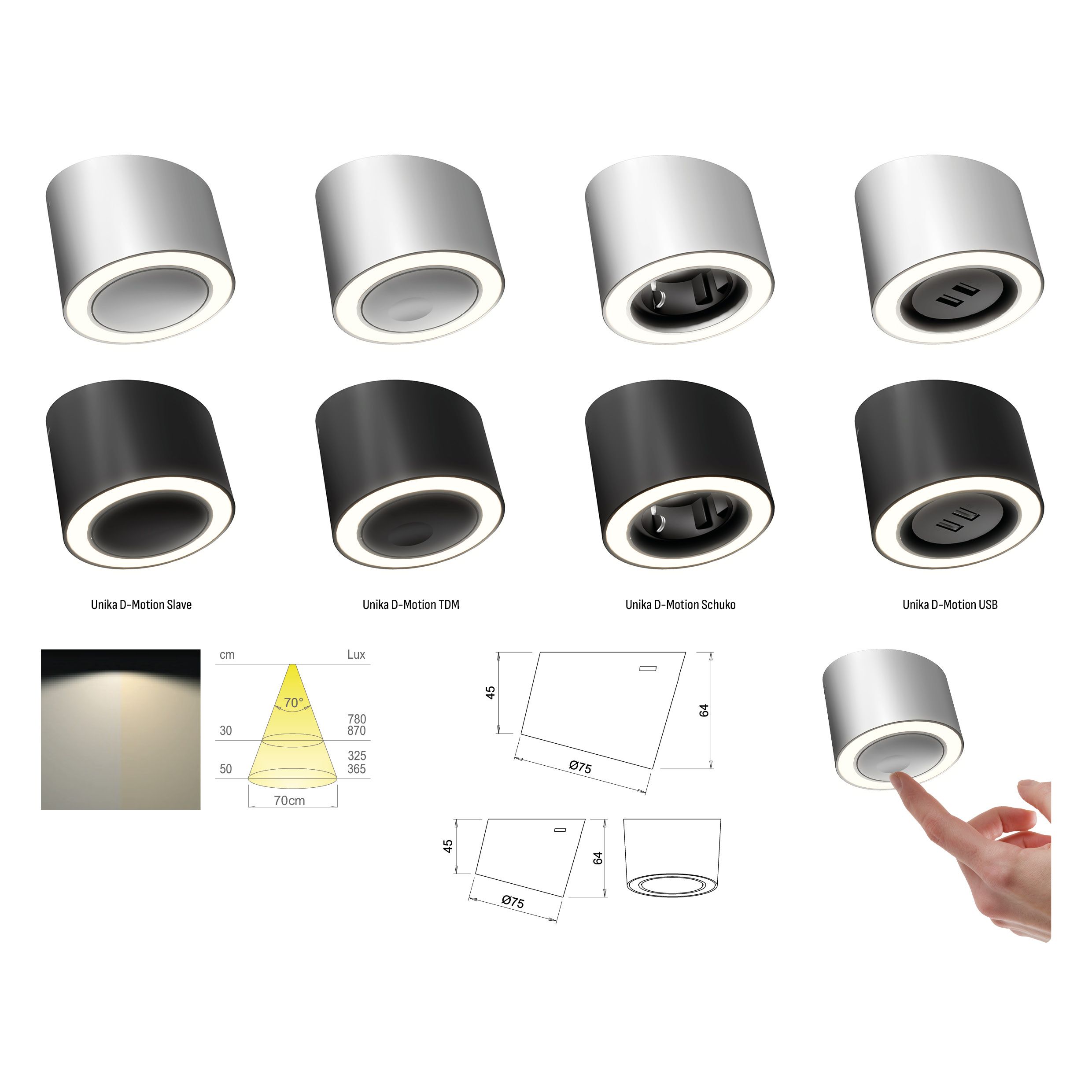 Unika D-Motion Slave

Unika D-Motion TDM

Unika D-Motion Schuko

Unika D-Motion USB

cm

Lux

70°

30

780
870

50

325
365

70cm

45

64

Ø75

45

64

Ø75